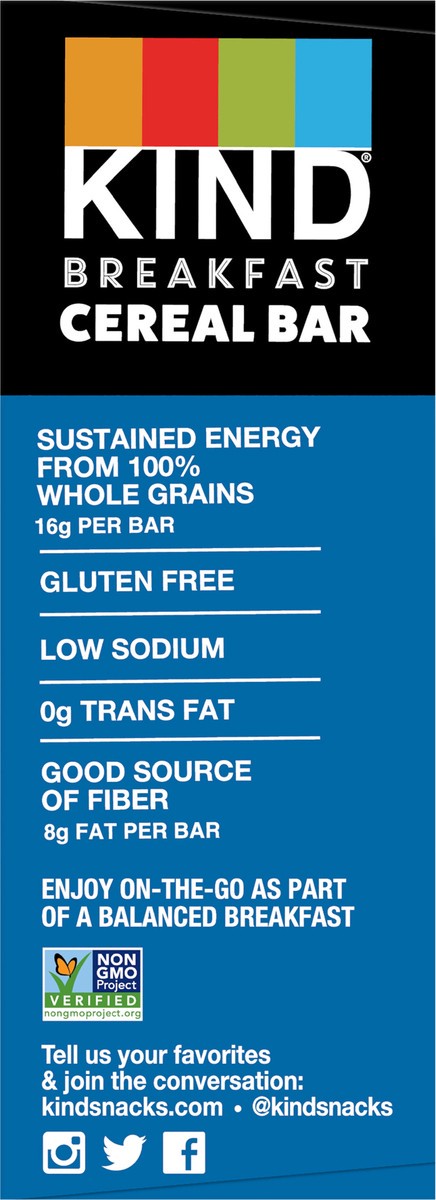 KIND®
BREAKFAST
CEREAL BAR

SUSTAINED ENERGY
FROM 100%
WHOLE GRAINS
16g PER BAR

GLUTEN FREE

LOW SODIUM

0g TRANS FAT

GOOD SOURCE
OF FIBER
8g FAT PER BAR

ENJOY ON-THE-GO AS PART OF A BALANCED BREAKFAST

NON GMO Project
VERIFIED
nongmoproject.org

Tell us your favorites & join the conversation:
kindsnacks.com • @kindsnacks