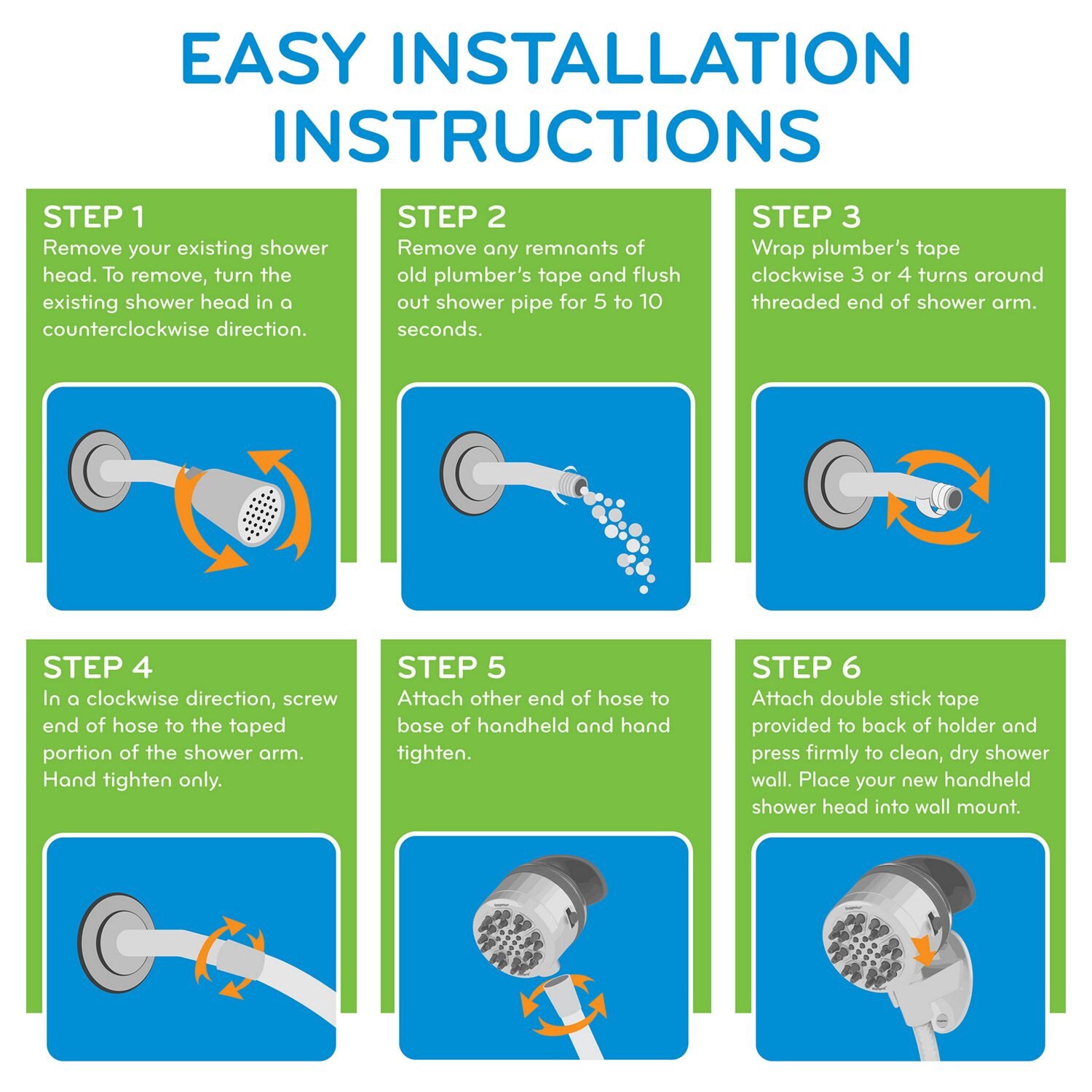 EASY INSTALLATION INSTRUCTIONS

STEP 1
Remove your existing shower head. To remove, turn the existing shower head in a counterclockwise direction.

STEP 2
Remove any remnants of old plumber's tape and flush out shower pipe for 5 to 10 seconds.

STEP 3
Wrap plumber's tape clockwise 3 or 4 turns around threaded end of shower arm.

STEP 4
In a clockwise direction, screw end of hose to the taped portion of the shower arm. Hand tighten only.

STEP 5
Attach other end of hose to base of handheld and hand tighten.

STEP 6
Attach double stick tape provided to back of holder and press firmly to clean, dry shower wall. Place your new handheld shower head into wall mount.