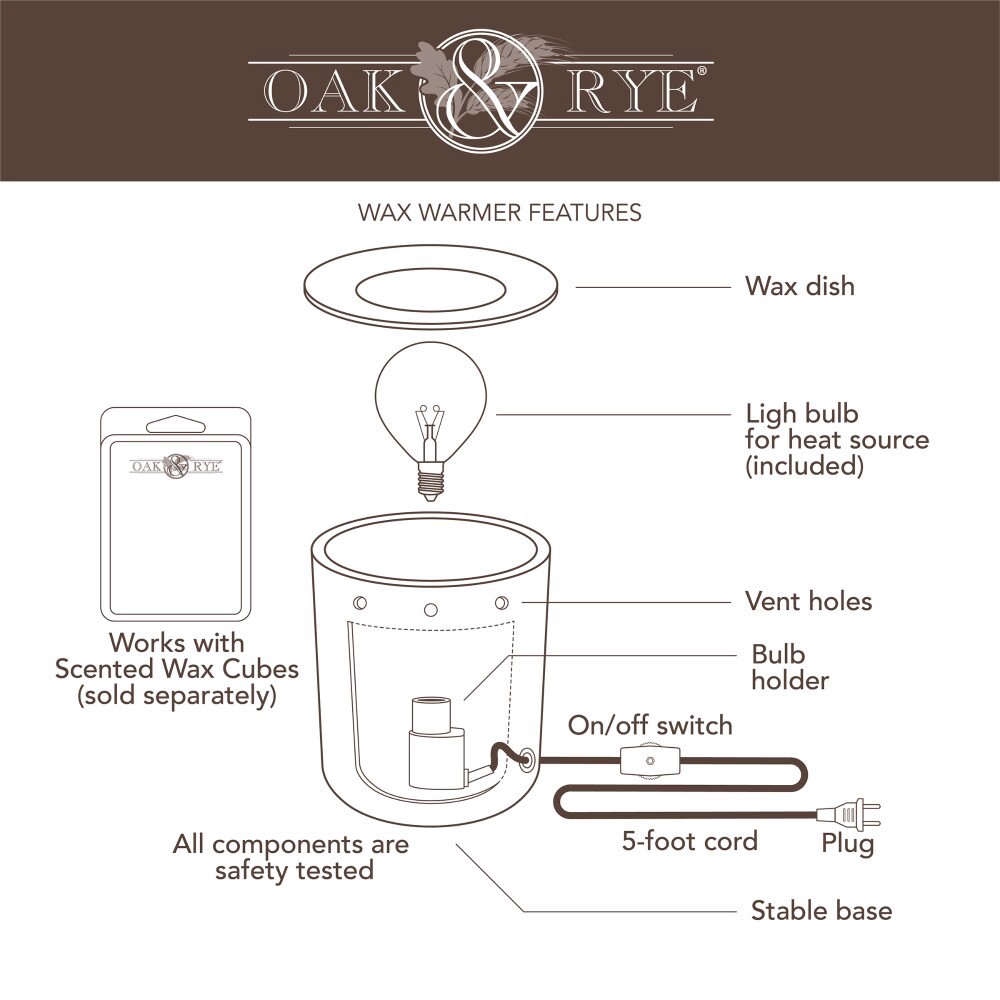 OAK & RYE®

WAX WARMER FEATURES

Wax dish

Ligh bulb for heat source (included)

OAK & RYE

Works with Scented Wax Cubes (sold separately)

Vent holes

Bulb holder

On/off switch

5-foot cord

Plug

All components are safety tested

Stable base