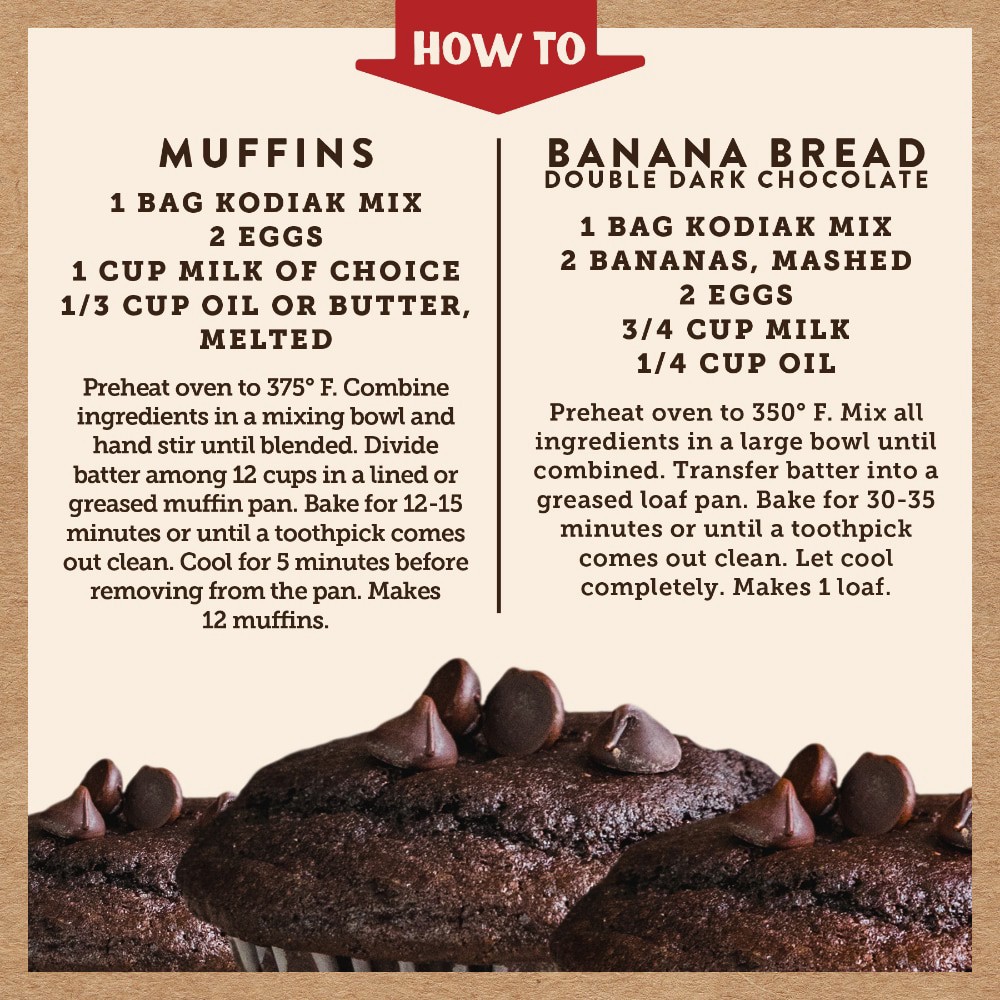 HOW TO

MUFFINS
1 BAG KODIAK MIX
2 EGGS
1 CUP MILK OF CHOICE
1/3 CUP OIL OR BUTTER, MELTED

Preheat oven to 375° F. Combine ingredients in a mixing bowl and hand stir until blended. Divide batter among 12 cups in a lined or greased muffin pan. Bake for 12-15 minutes or until a toothpick comes out clean. Cool for 5 minutes before removing from the pan. Makes 12 muffins.

BANANA BREAD
DOUBLE DARK CHOCOLATE
1 BAG KODIAK MIX
2 BANANAS, MASHED
2 EGGS
3/4 CUP MILK
1/4 CUP OIL

Preheat oven to 350° F. Mix all ingredients in a large bowl until combined. Transfer batter into a greased loaf pan. Bake for 30-35 minutes or until a toothpick comes out clean. Let cool completely. Makes 1 loaf.