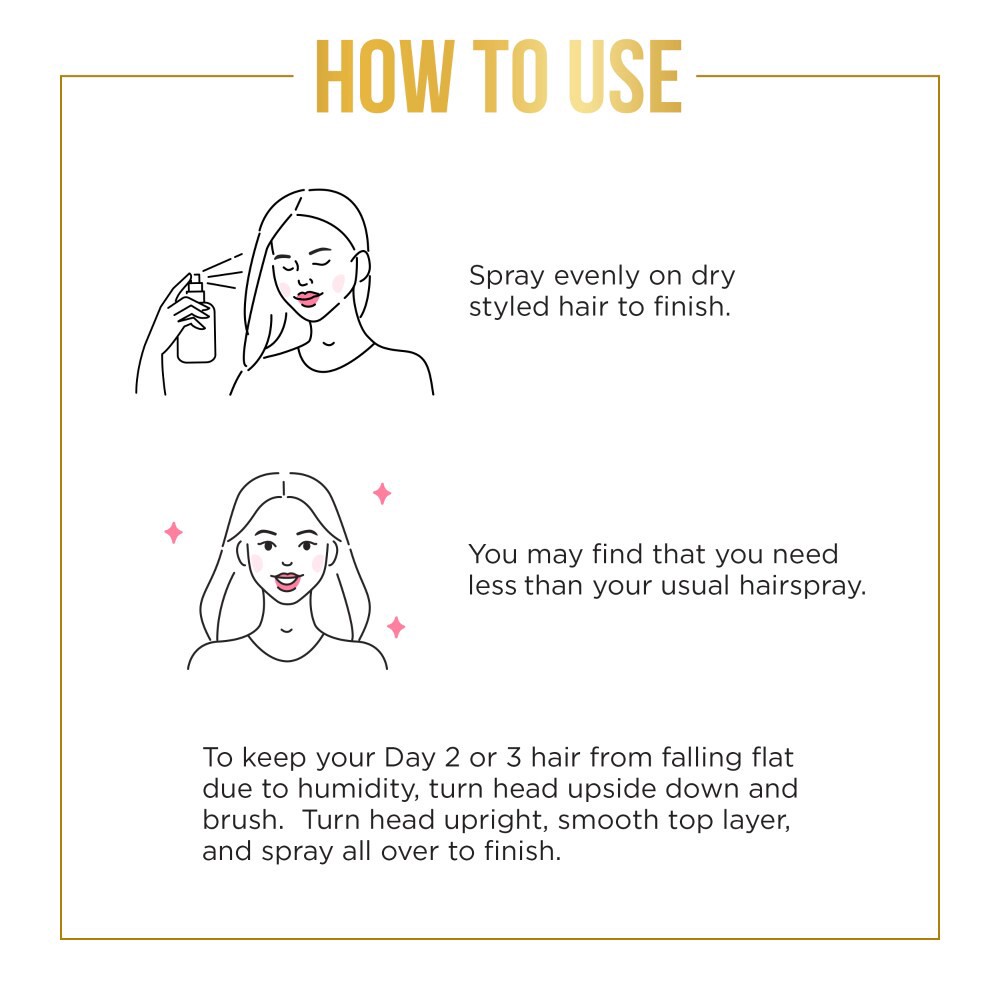 HOW TO USE

Spray evenly on dry styled hair to finish.

You may find that you need less than your usual hairspray.

To keep your Day 2 or 3 hair from falling flat due to humidity, turn head upside down and brush. Turn head upright, smooth top layer, and spray all over to finish.