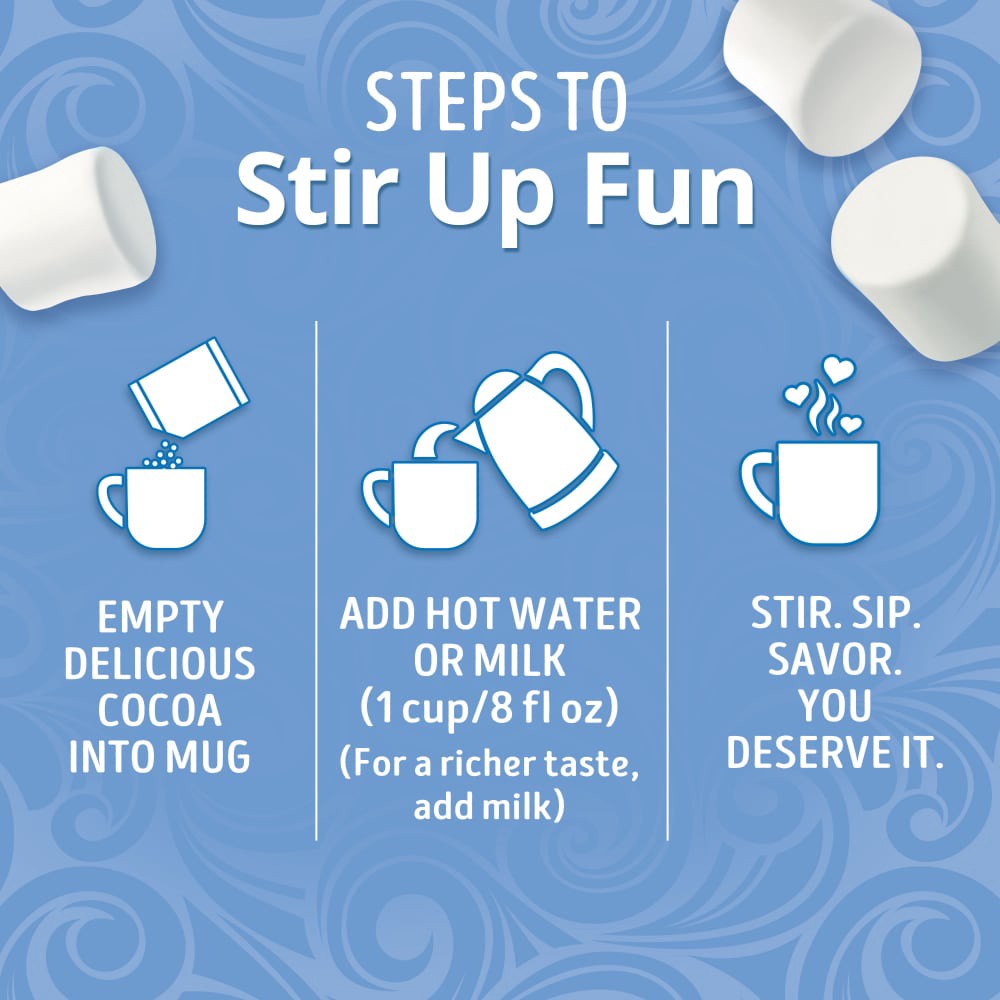 STEPS TO
Stir Up Fun

EMPTY DELICIOUS COCOA INTO MUG

ADD HOT WATER OR MILK (1 cup/8 fl oz)
(For a richer taste, add milk)

STIR. SIP. SAVOR. YOU DESERVE IT.