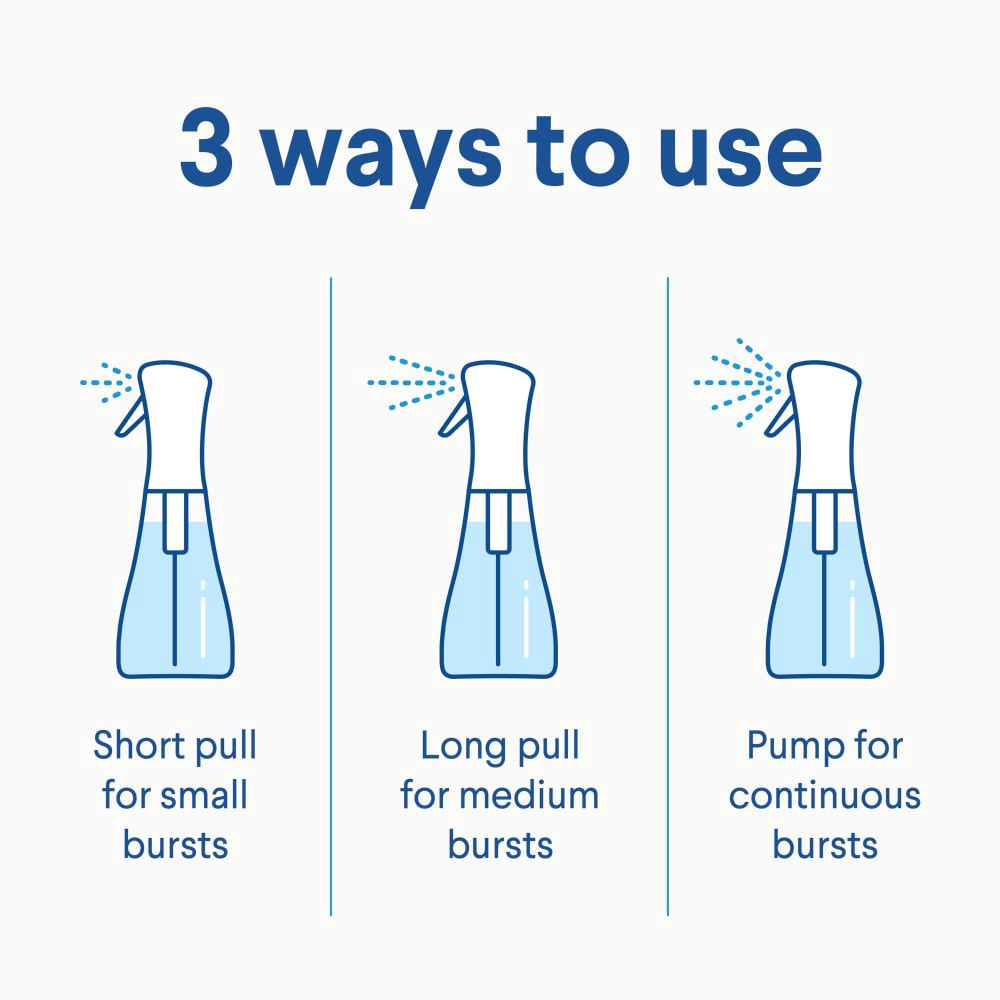 3 ways to use

Short pull for small bursts

Long pull for medium bursts

Pump for continuous bursts