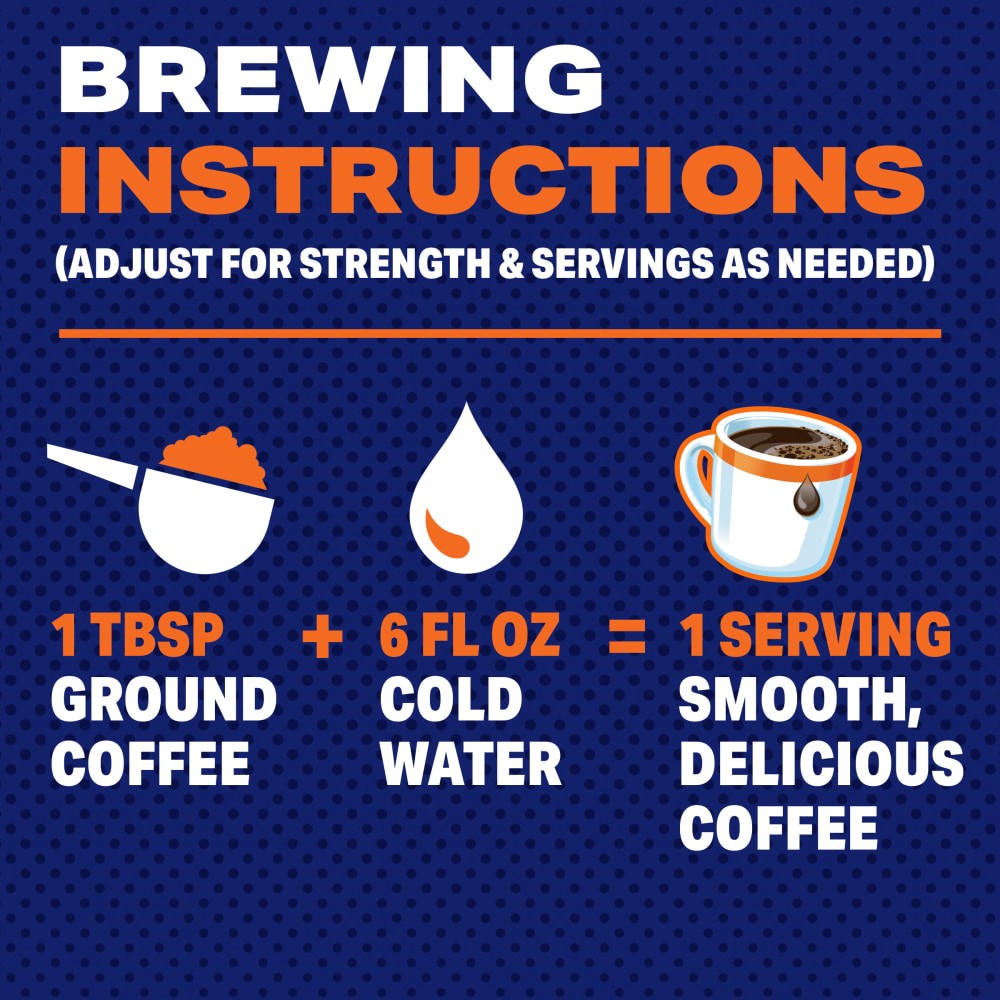 BREWING
INSTRUCTIONS
(ADJUST FOR STRENGTH & SERVINGS AS NEEDED)

1 TBSP
GROUND
COFFEE

+

6 FL OZ
COLD
WATER

=

1 SERVING
SMOOTH,
DELICIOUS
COFFEE