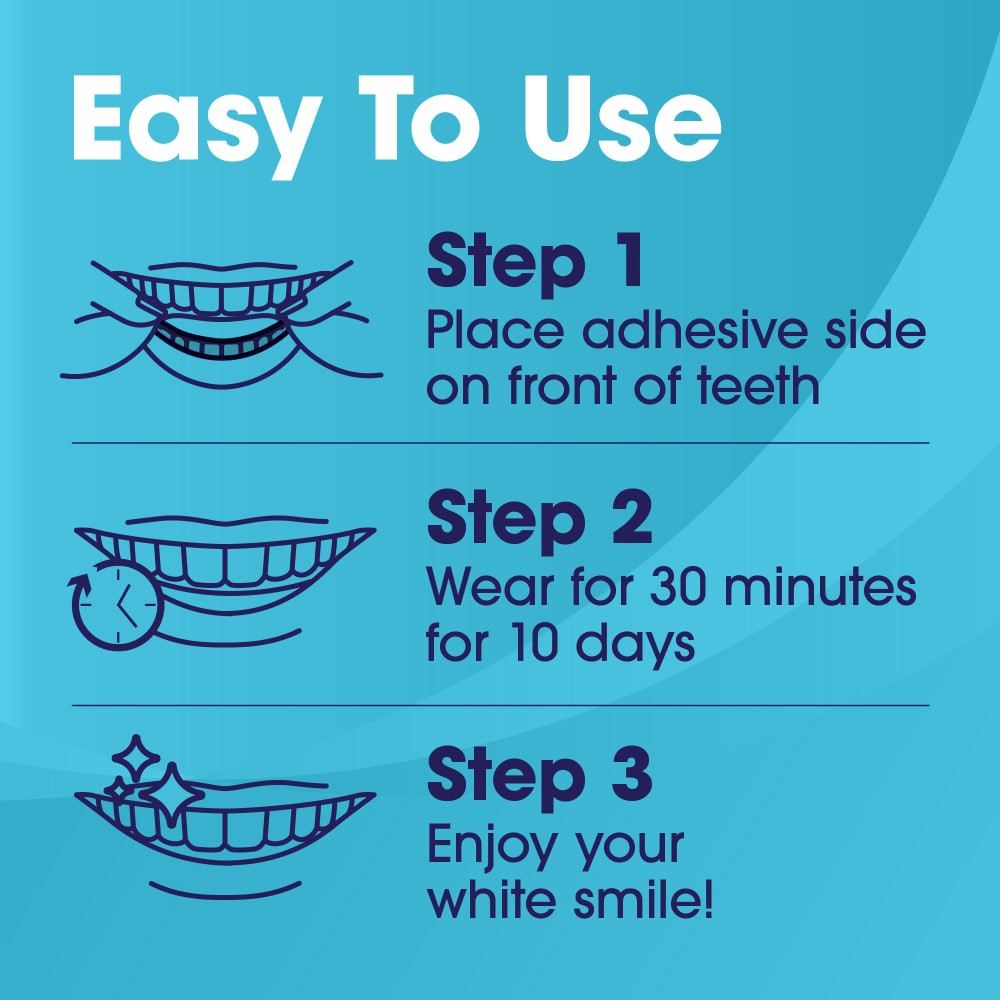 Easy To Use

Step 1
Place adhesive side on front of teeth

Step 2
Wear for 30 minutes for 10 days

Step 3
Enjoy your white smile!